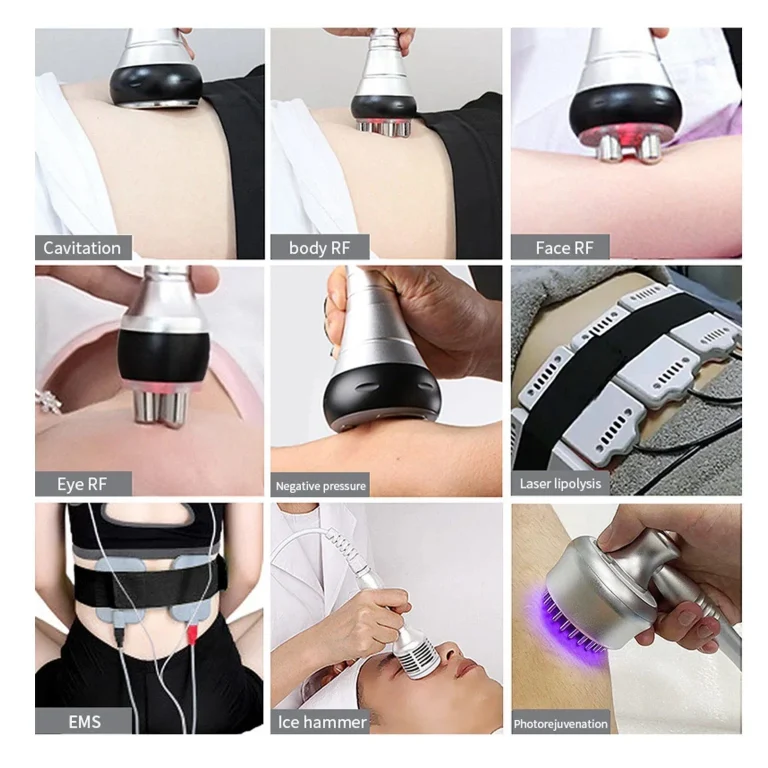 Cavitation

body RF

Face RF

Eye RF

Negative pressure

Laser lipolysis

EMS

Ice hammer

Photorejuvenation